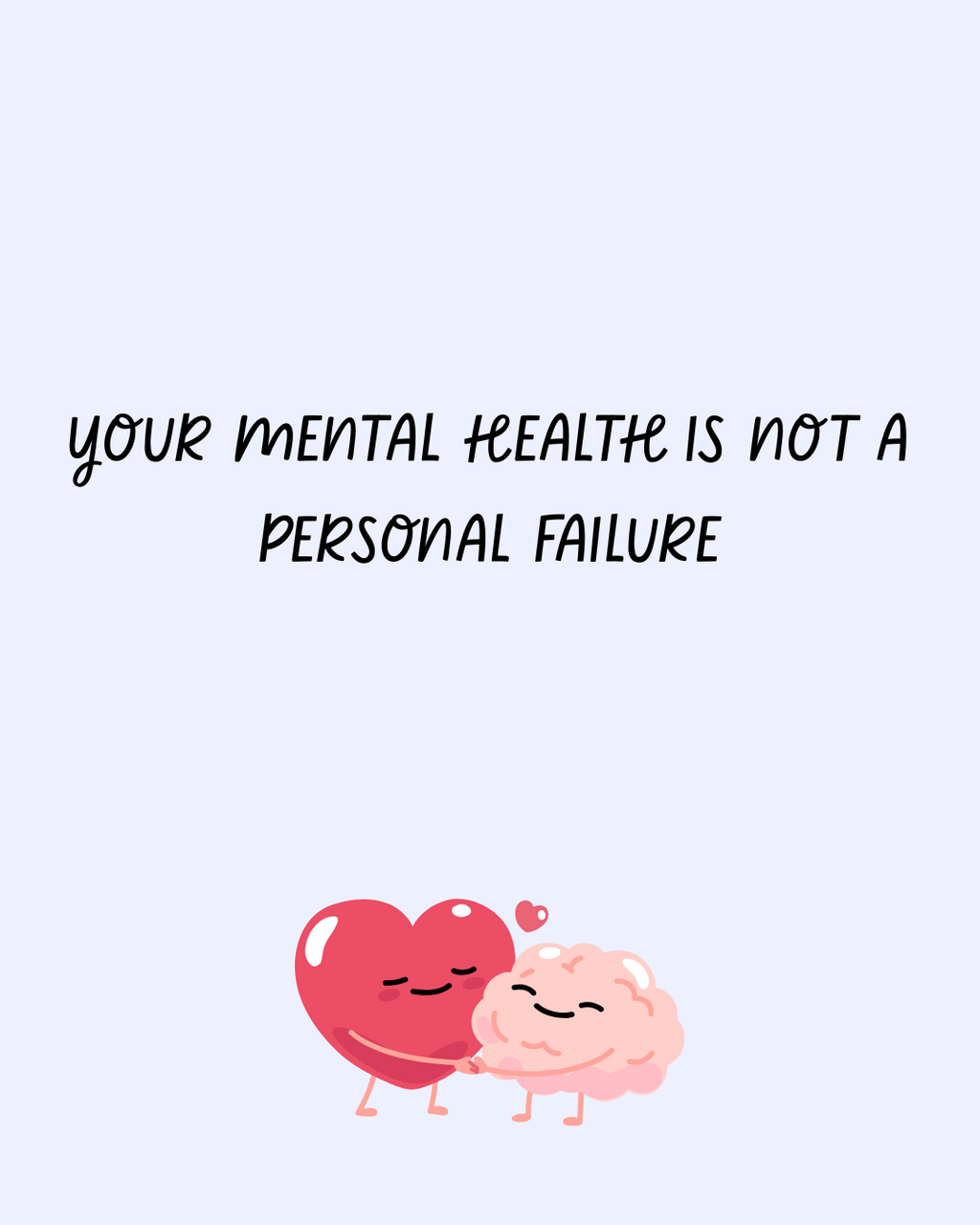 YOUR MENTAL HEALTH IS NOT A PERSONAL FAILURE